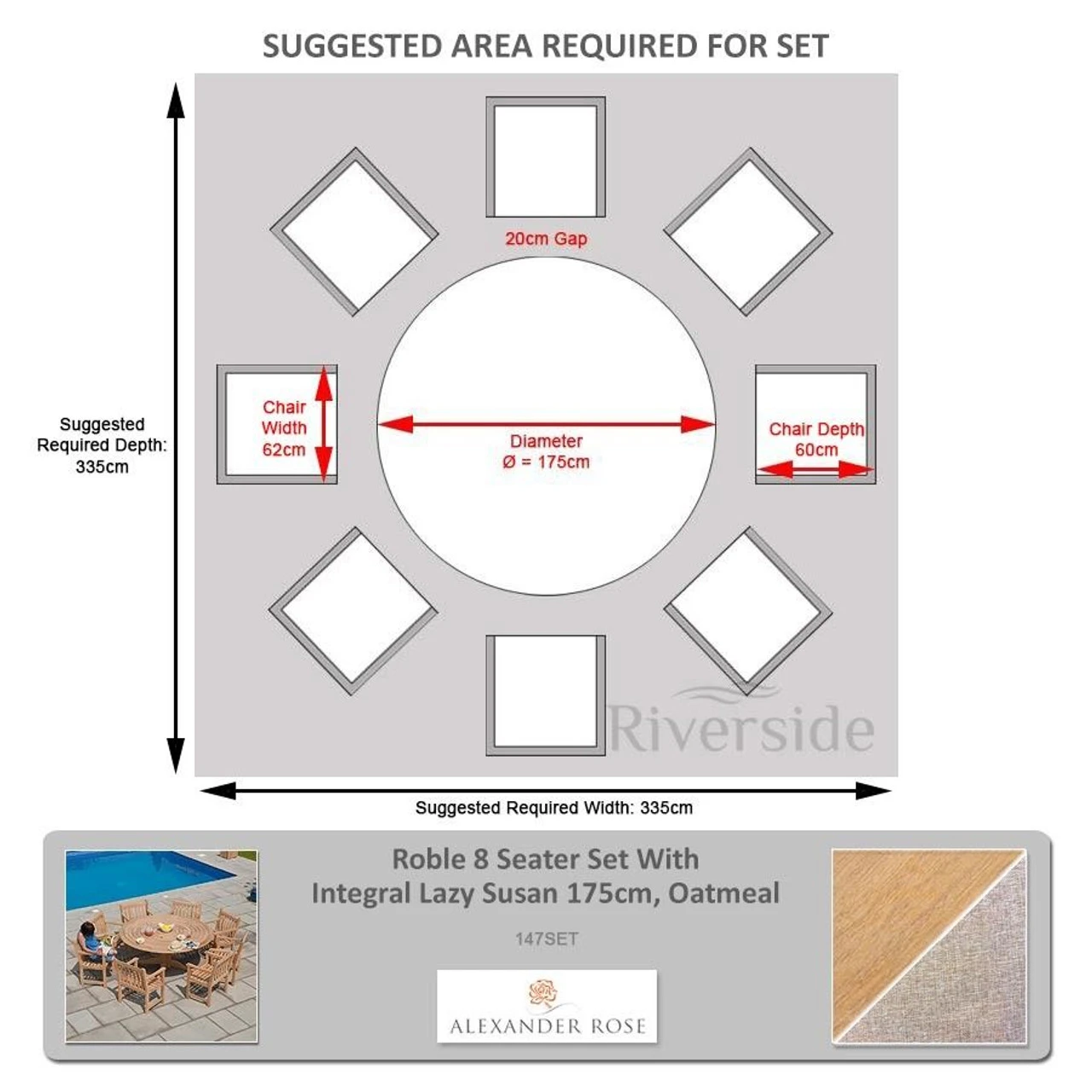 SUGGESTED AREA REQUIRED FOR SET

20cm Gap

Suggested Required Depth: 335cm

Chair Width 62cm

Diameter
Ø = 175cm

Chair Depth 60cm

Riverside

Suggested Required Width: 335cm

Roble 8 Seater Set With Integral Lazy Susan 175cm, Oatmeal

147SET

ALEXANDER ROSE